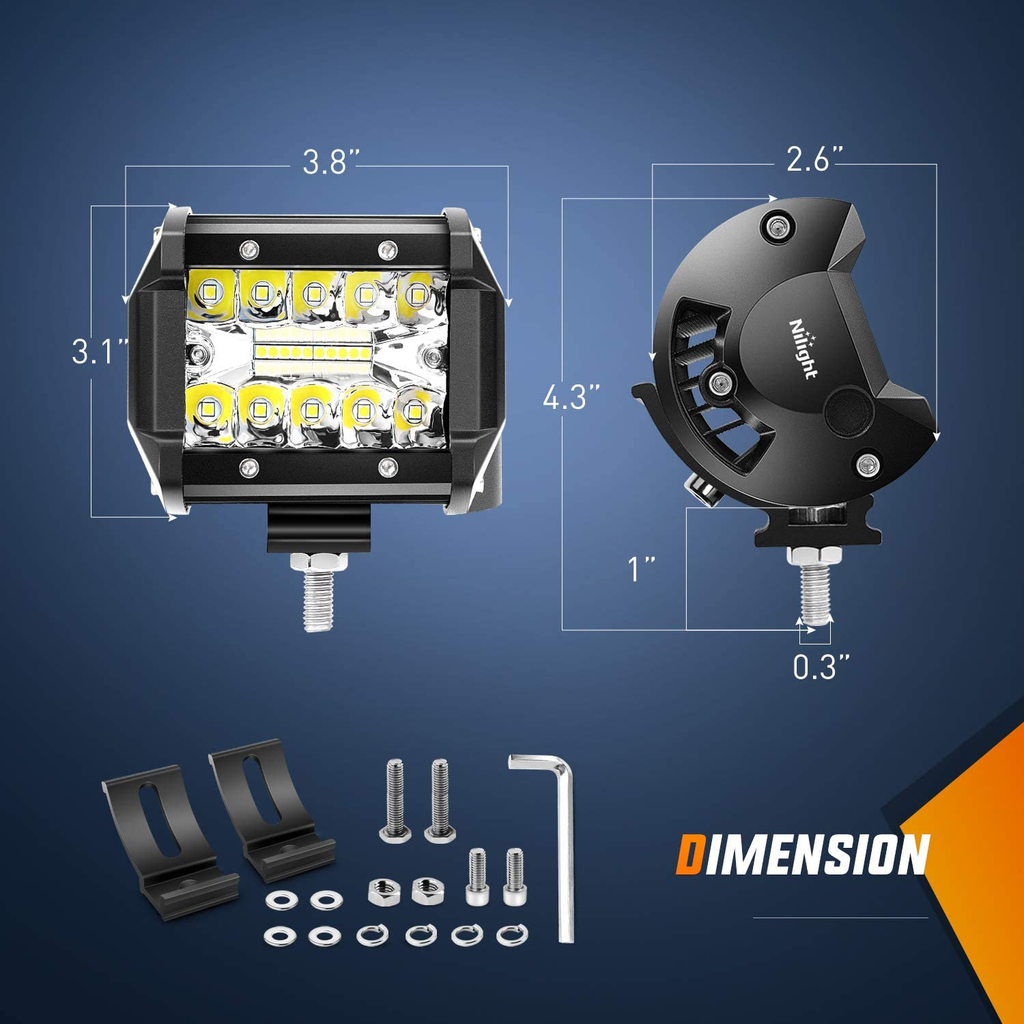 3.8"

3.1"

2.6"

Nilight

4.3"

1"

0.3"

DIMENSION