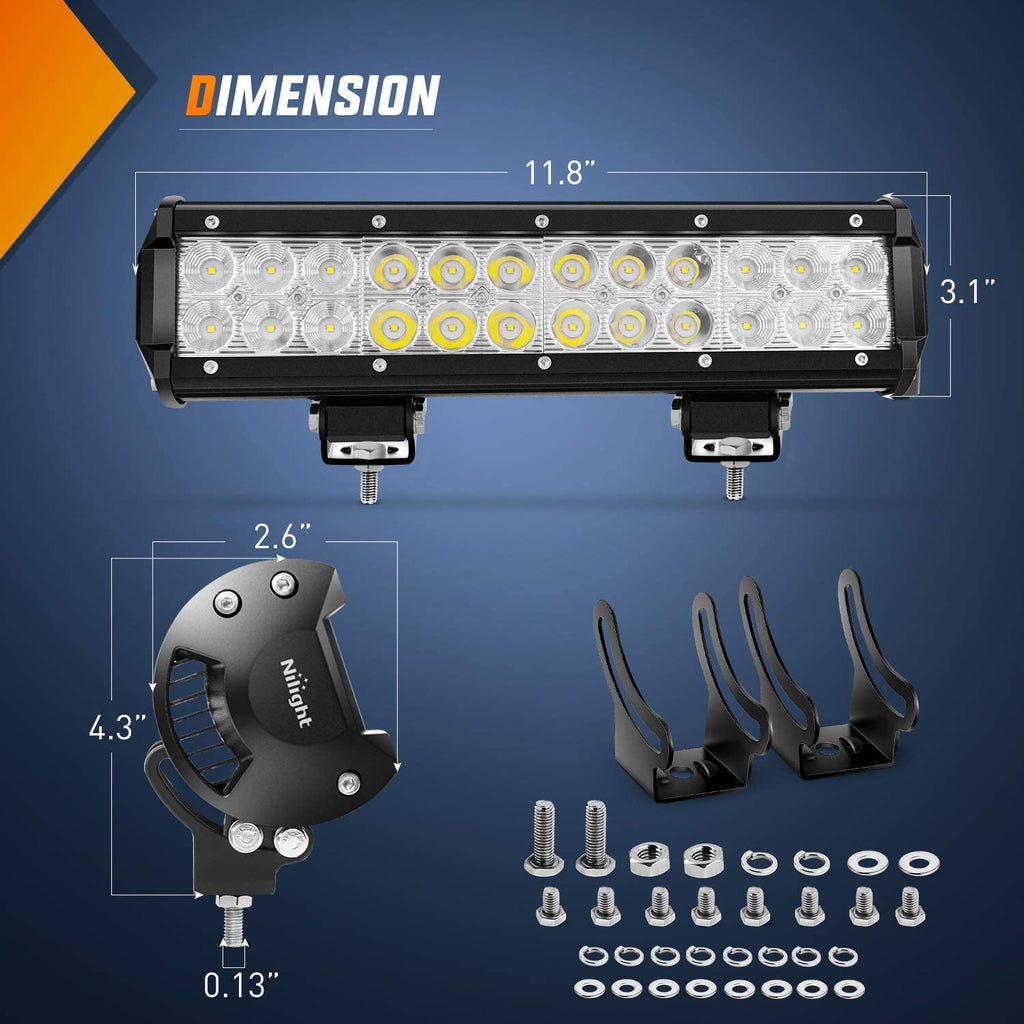 DIMENSION

11.8”

3.1”

2.6”

4.3”

Nilight

0.13”